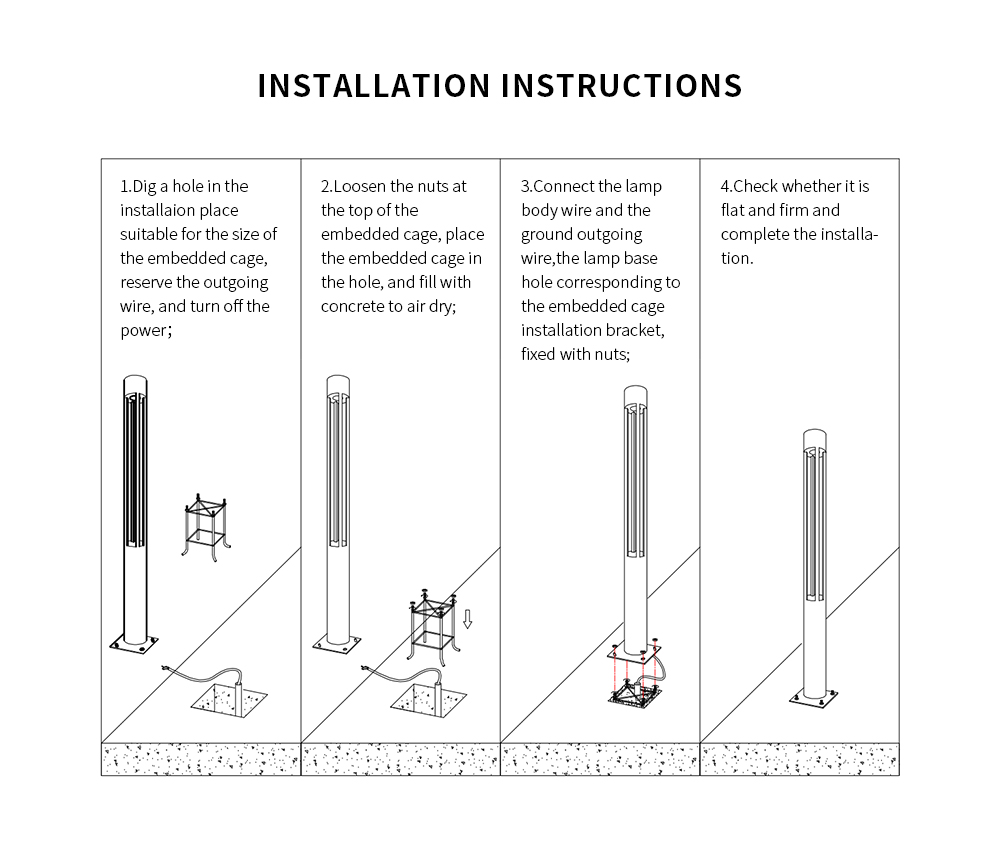 INSTALLATION INSTRUCTIONS

1.Dig a hole in the installaion place suitable for the size of the embedded cage, reserve the outgoing wire, and turn off the power;

2.Loosen the nuts at the top of the embedded cage, place the embedded cage in the hole, and fill with concrete to air dry;

3.Connect the lamp body wire and the ground outgoing wire,the lamp base hole corresponding to the embedded cage installation bracket, fixed with nuts;

4.Check whether it is flat and firm and complete the installation.