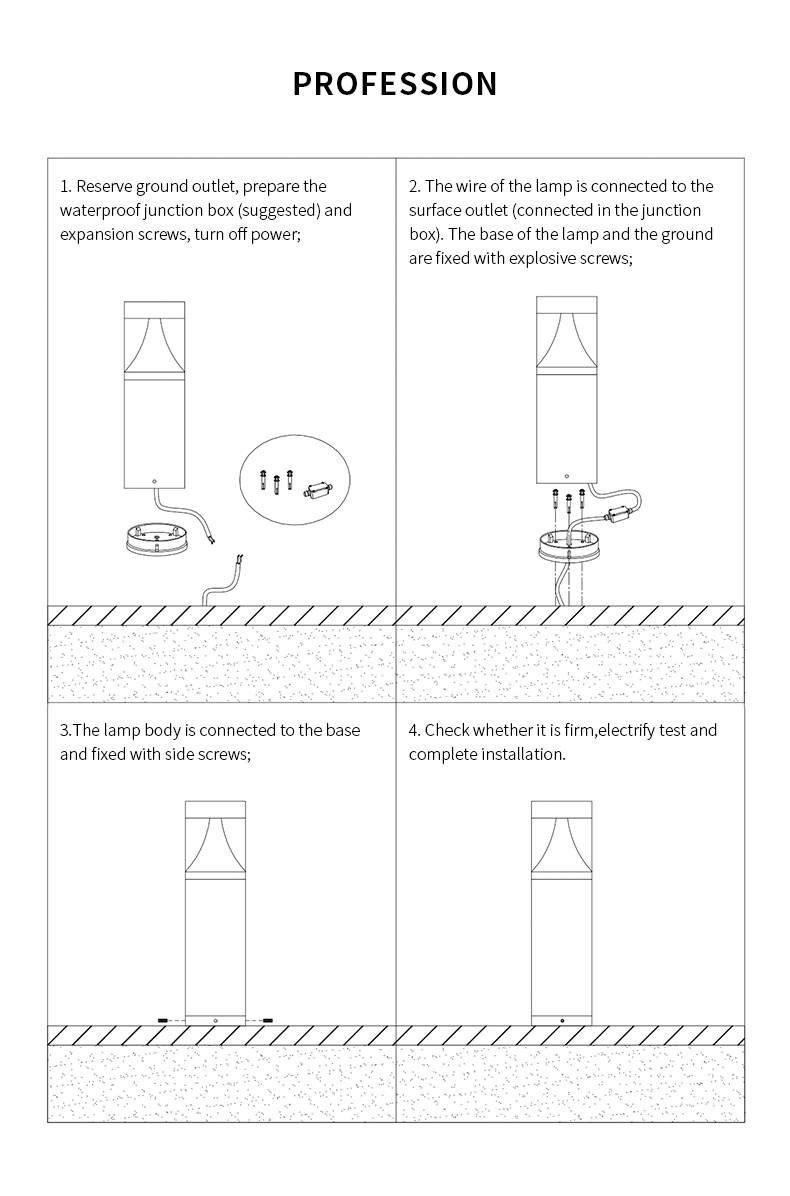 PROFESSION

1. Reserve ground outlet, prepare the waterproof junction box (suggested) and expansion screws, turn off power;

2. The wire of the lamp is connected to the surface outlet (connected in the junction box). The base of the lamp and the ground are fixed with explosive screws;

3.The lamp body is connected to the base and fixed with side screws;

4. Check whether it is firm,electrify test and complete installation.