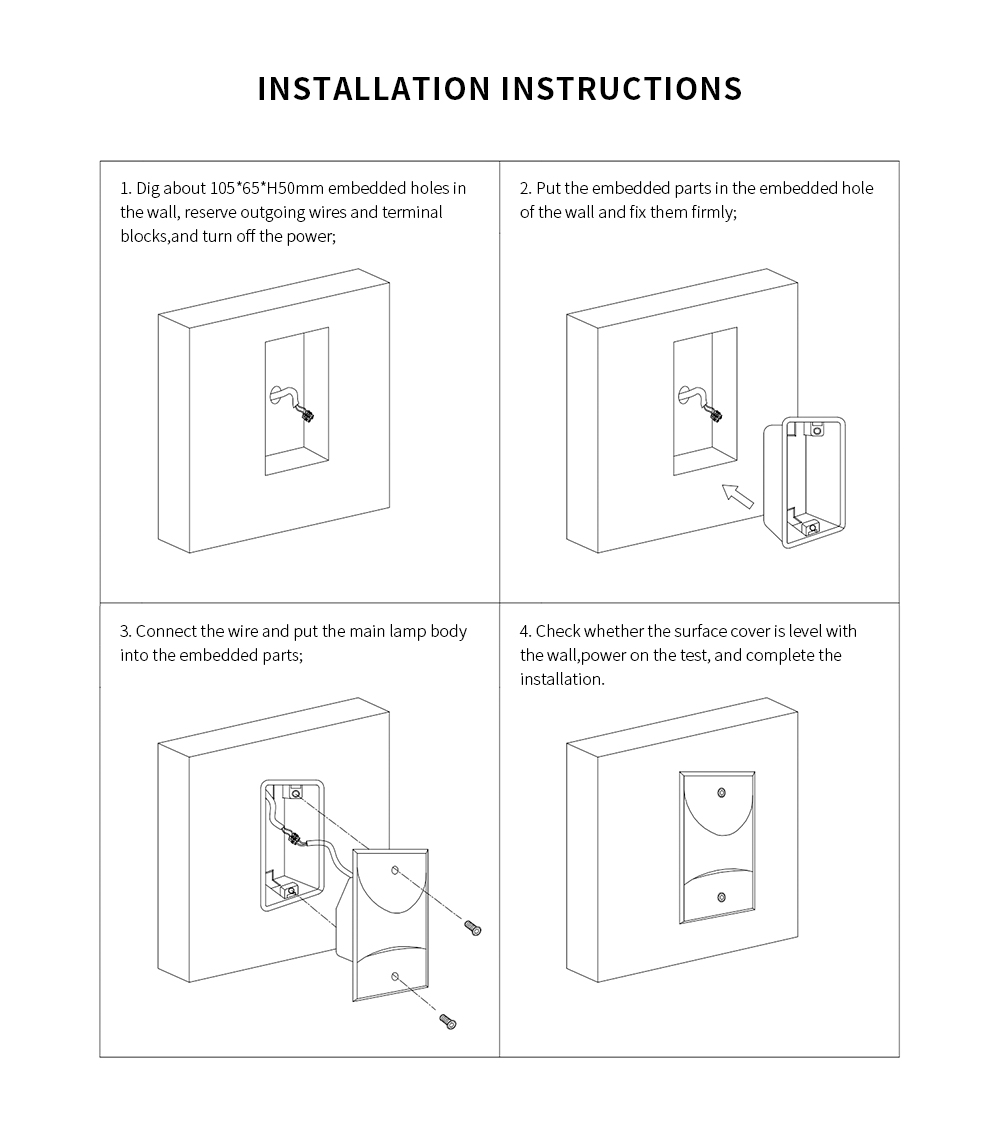 INSTALLATION INSTRUCTIONS

1. Dig about 105*65*H50mm embedded holes in the wall, reserve outgoing wires and terminal blocks,and turn off the power;

2. Put the embedded parts in the embedded hole of the wall and fix them firmly;

3. Connect the wire and put the main lamp body into the embedded parts;

4. Check whether the surface cover is level with the wall,power on the test, and complete the installation.