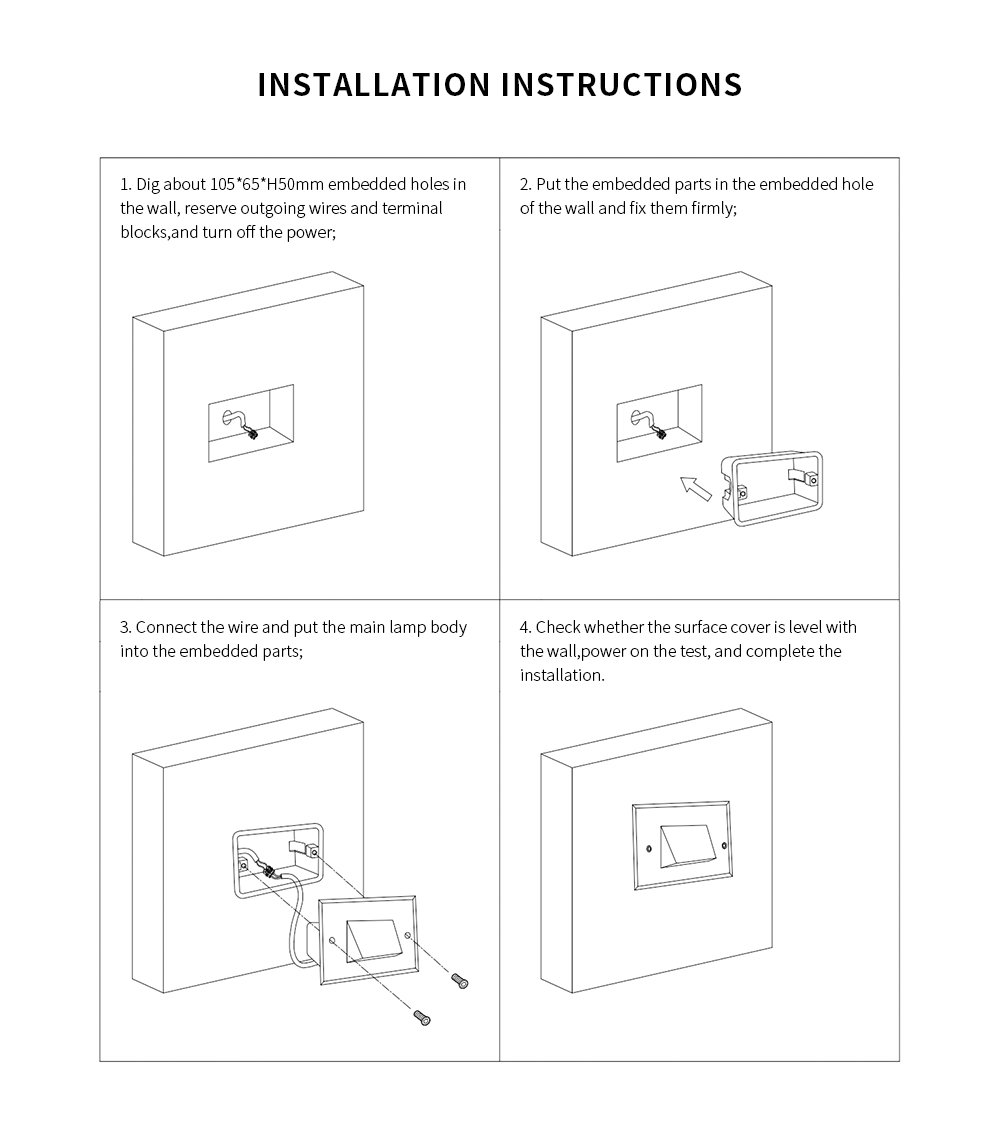 INSTALLATION INSTRUCTIONS

1. Dig about 105*65*H50mm embedded holes in the wall, reserve outgoing wires and terminal blocks,and turn off the power;

2. Put the embedded parts in the embedded hole of the wall and fix them firmly;

3. Connect the wire and put the main lamp body into the embedded parts;

4. Check whether the surface cover is level with the wall,power on the test, and complete the installation.