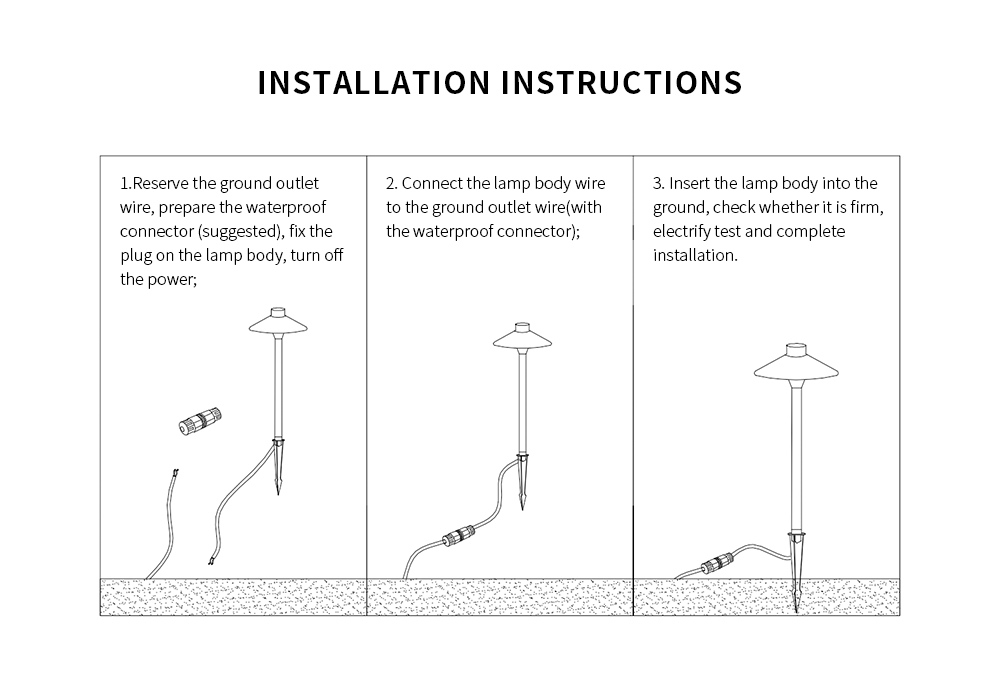 INSTALLATION INSTRUCTIONS

1.Reserve the ground outlet wire, prepare the waterproof connector (suggested), fix the plug on the lamp body, turn off the power;

2. Connect the lamp body wire to the ground outlet wire(with the waterproof connector);

3. Insert the lamp body into the ground, check whether it is firm, electrify test and complete installation.