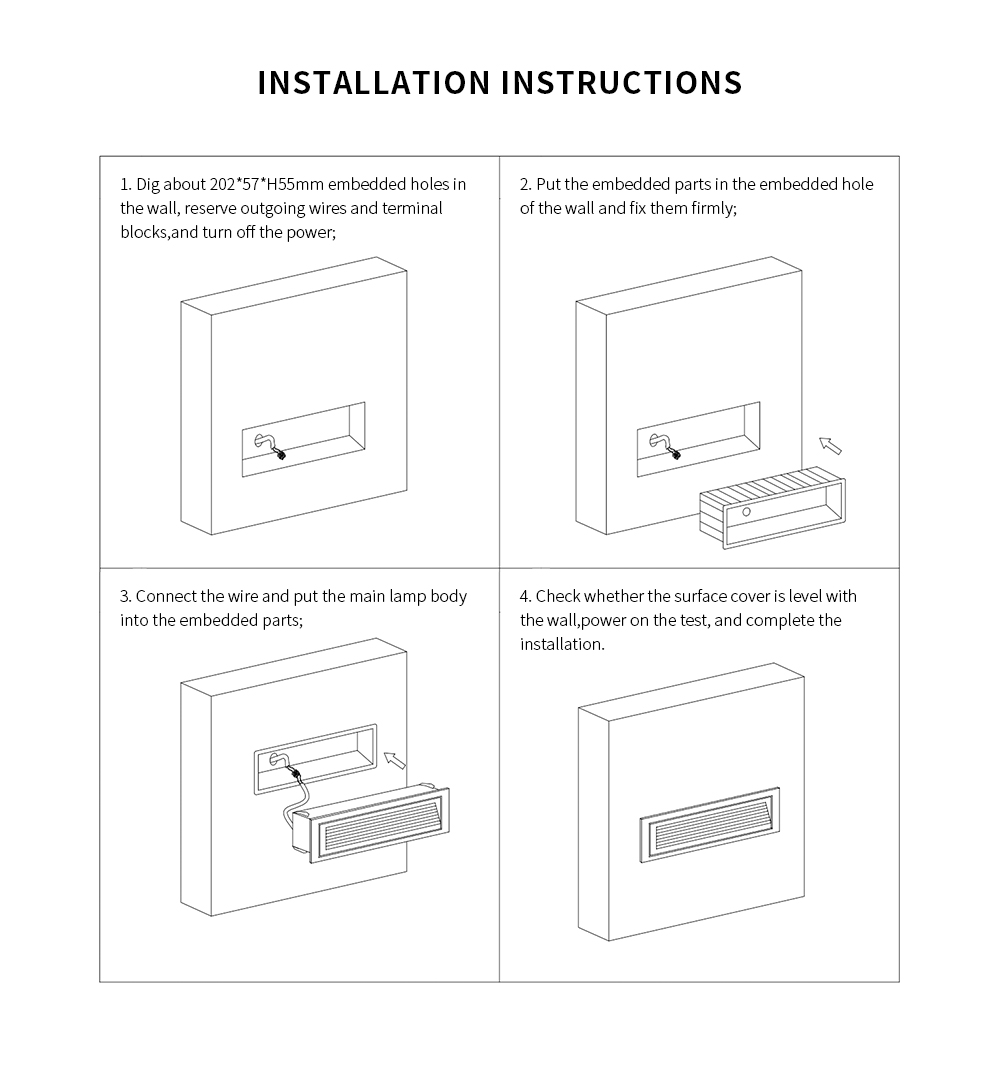 INSTALLATION INSTRUCTIONS

1. Dig about 202*57*H55mm embedded holes in the wall, reserve outgoing wires and terminal blocks,and turn off the power;

2. Put the embedded parts in the embedded hole of the wall and fix them firmly;

3. Connect the wire and put the main lamp body into the embedded parts;

4. Check whether the surface cover is level with the wall,power on the test, and complete the installation.