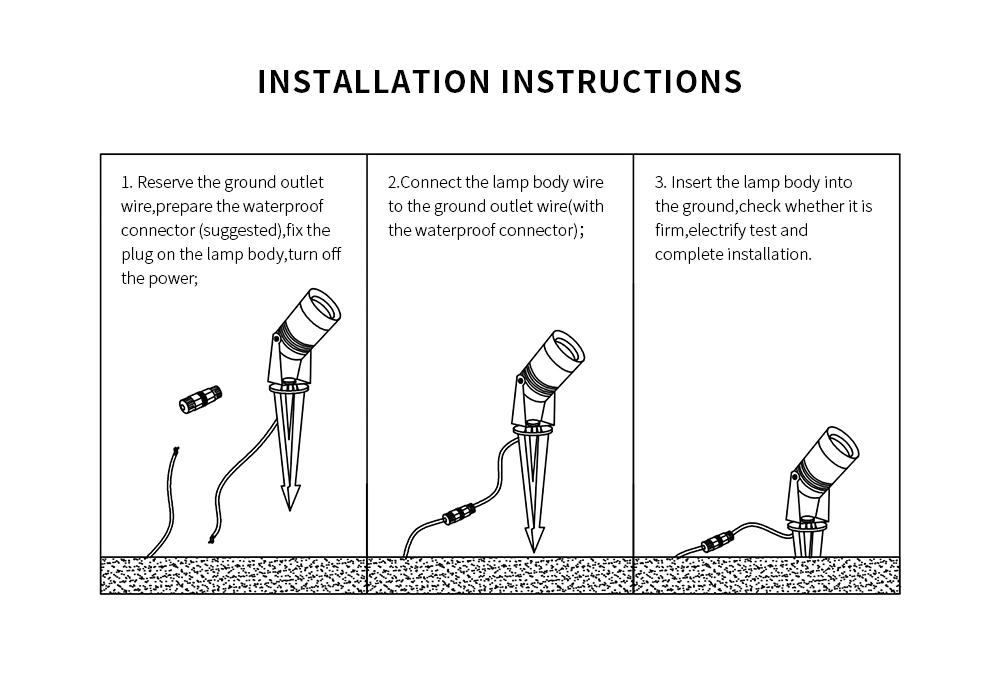 INSTALLATION INSTRUCTIONS

1. Reserve the ground outlet wire,prepare the waterproof connector (suggested),fix the plug on the lamp body,turn off the power;

2.Connect the lamp body wire to the ground outlet wire(with the waterproof connector);

3. Insert the lamp body into the ground,check whether it is firm,electrify test and complete installation.