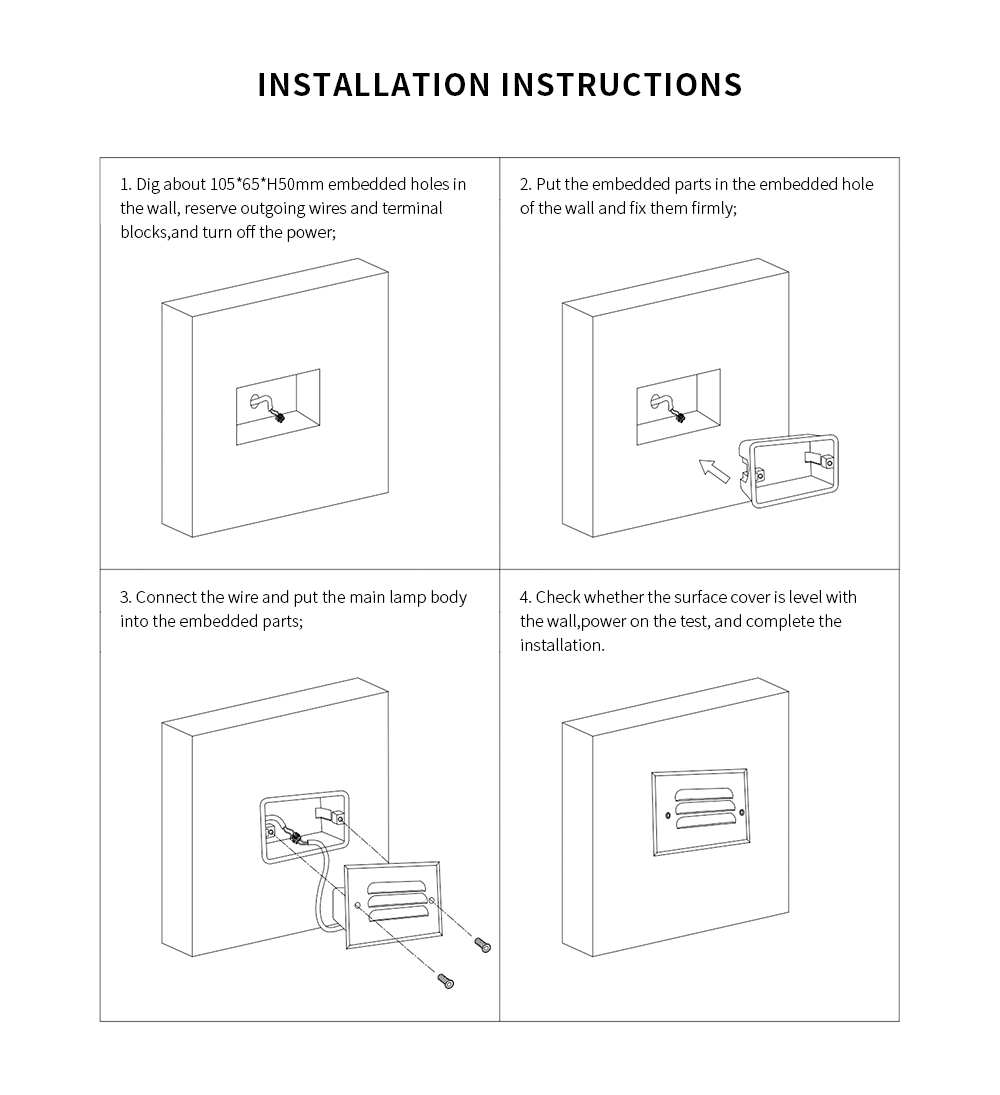 INSTALLATION INSTRUCTIONS

1. Dig about 105*65*H50mm embedded holes in the wall, reserve outgoing wires and terminal blocks,and turn off the power;

2. Put the embedded parts in the embedded hole of the wall and fix them firmly;

3. Connect the wire and put the main lamp body into the embedded parts;

4. Check whether the surface cover is level with the wall,power on the test, and complete the installation.