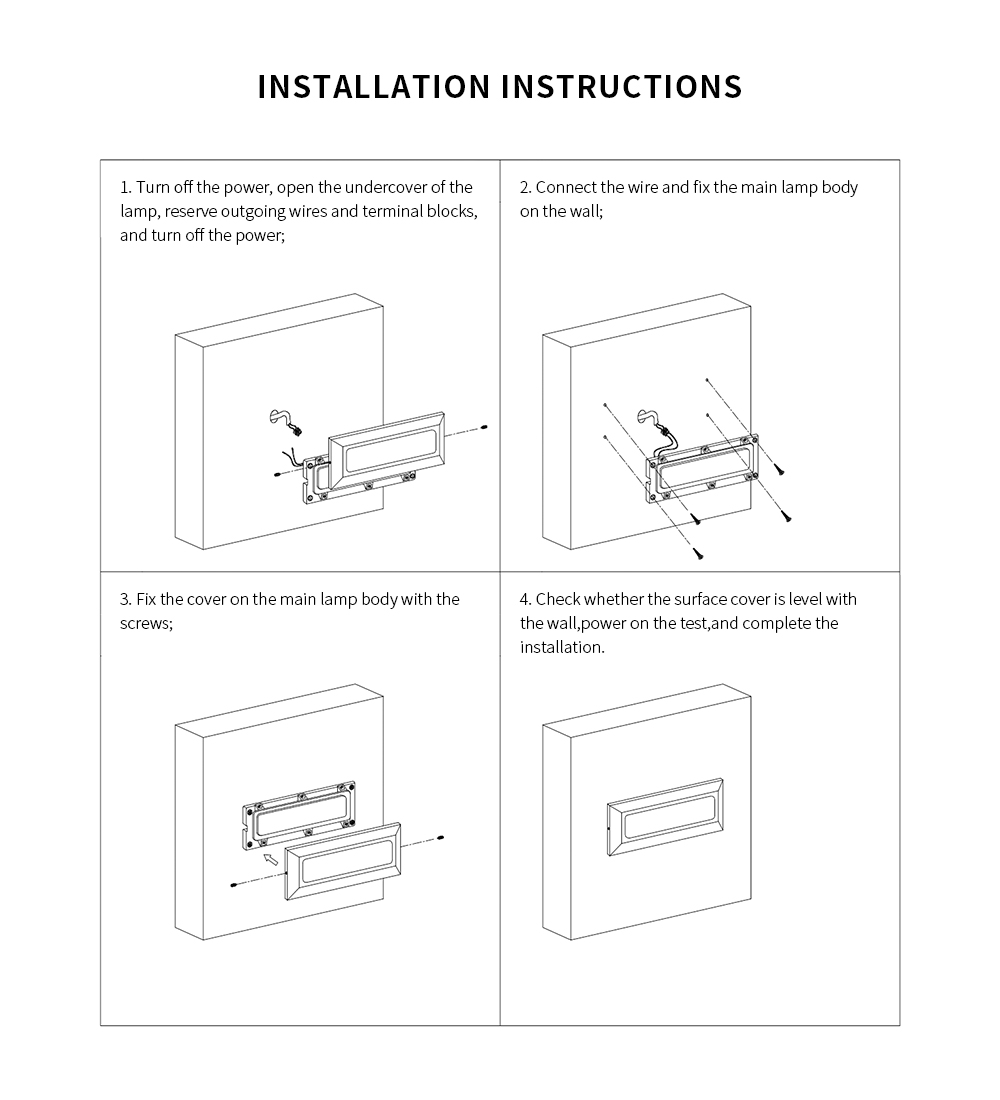 INSTALLATION INSTRUCTIONS

1. Turn off the power, open the undercover of the lamp, reserve outgoing wires and terminal blocks, and turn off the power;

2. Connect the wire and fix the main lamp body on the wall;

3. Fix the cover on the main lamp body with the screws;

4. Check whether the surface cover is level with the wall,power on the test,and complete the installation.