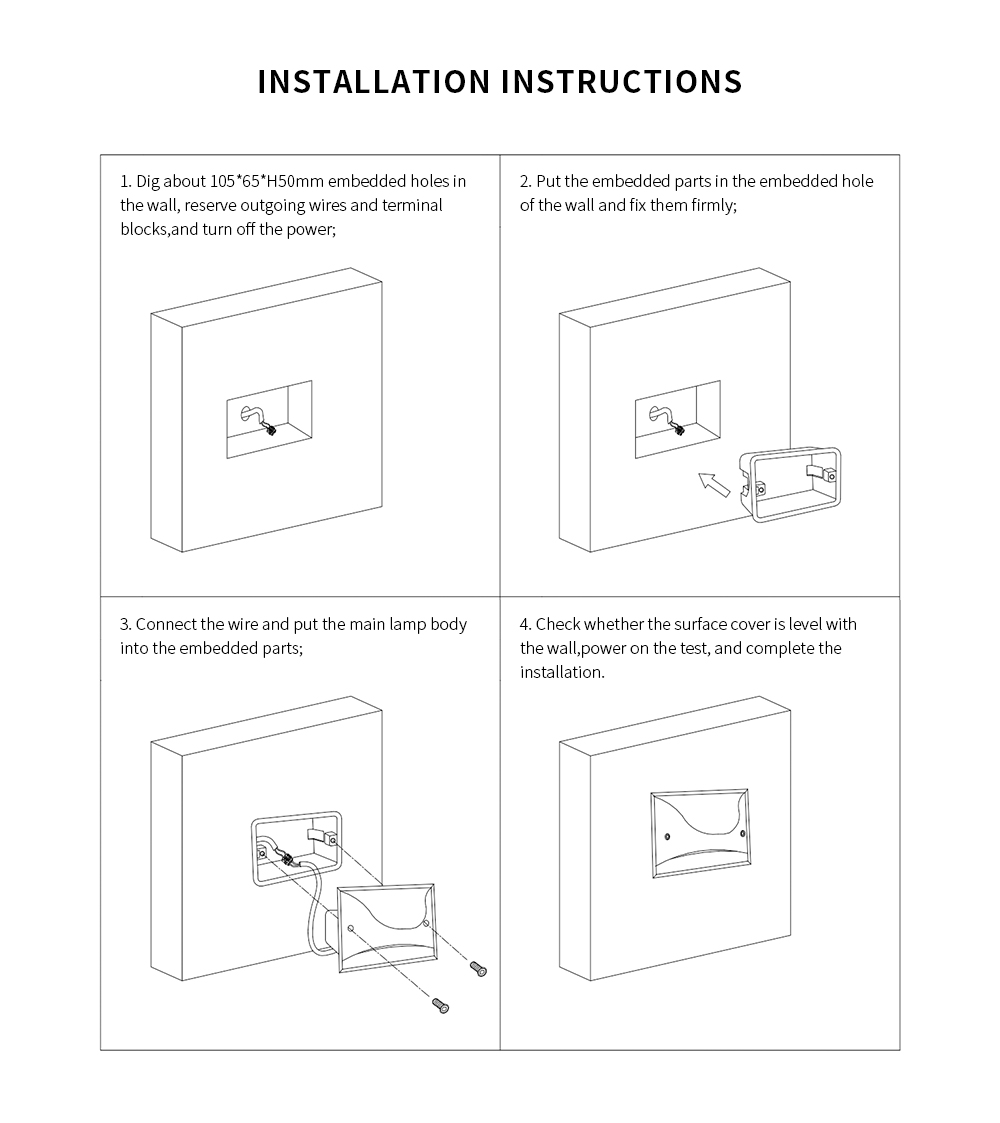 INSTALLATION INSTRUCTIONS

1. Dig about 105*65*H50mm embedded holes in the wall, reserve outgoing wires and terminal blocks,and turn off the power;

2. Put the embedded parts in the embedded hole of the wall and fix them firmly;

3. Connect the wire and put the main lamp body into the embedded parts;

4. Check whether the surface cover is level with the wall,power on the test, and complete the installation.