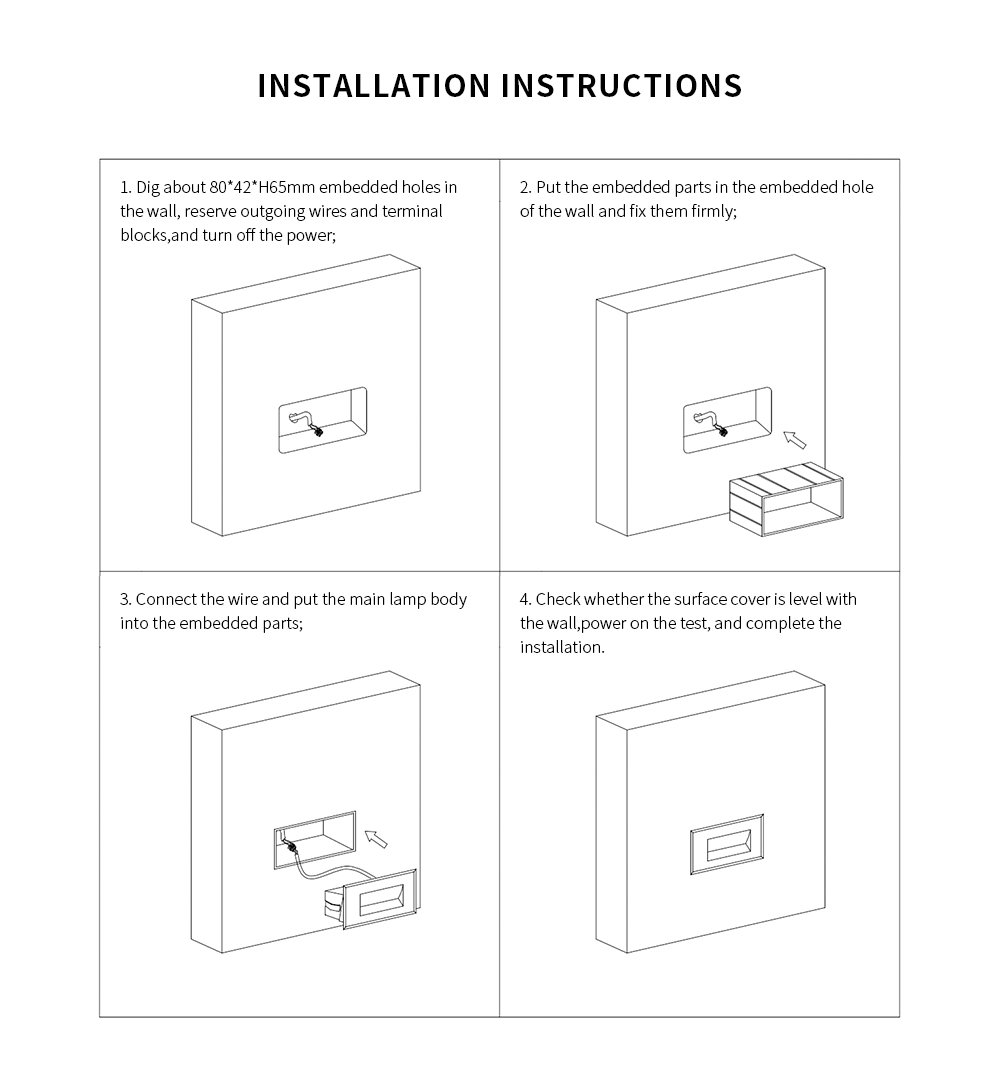 INSTALLATION INSTRUCTIONS

1. Dig about 80*42*H65mm embedded holes in the wall, reserve outgoing wires and terminal blocks,and turn off the power;

2. Put the embedded parts in the embedded hole of the wall and fix them firmly;

3. Connect the wire and put the main lamp body into the embedded parts;

4. Check whether the surface cover is level with the wall,power on the test, and complete the installation.