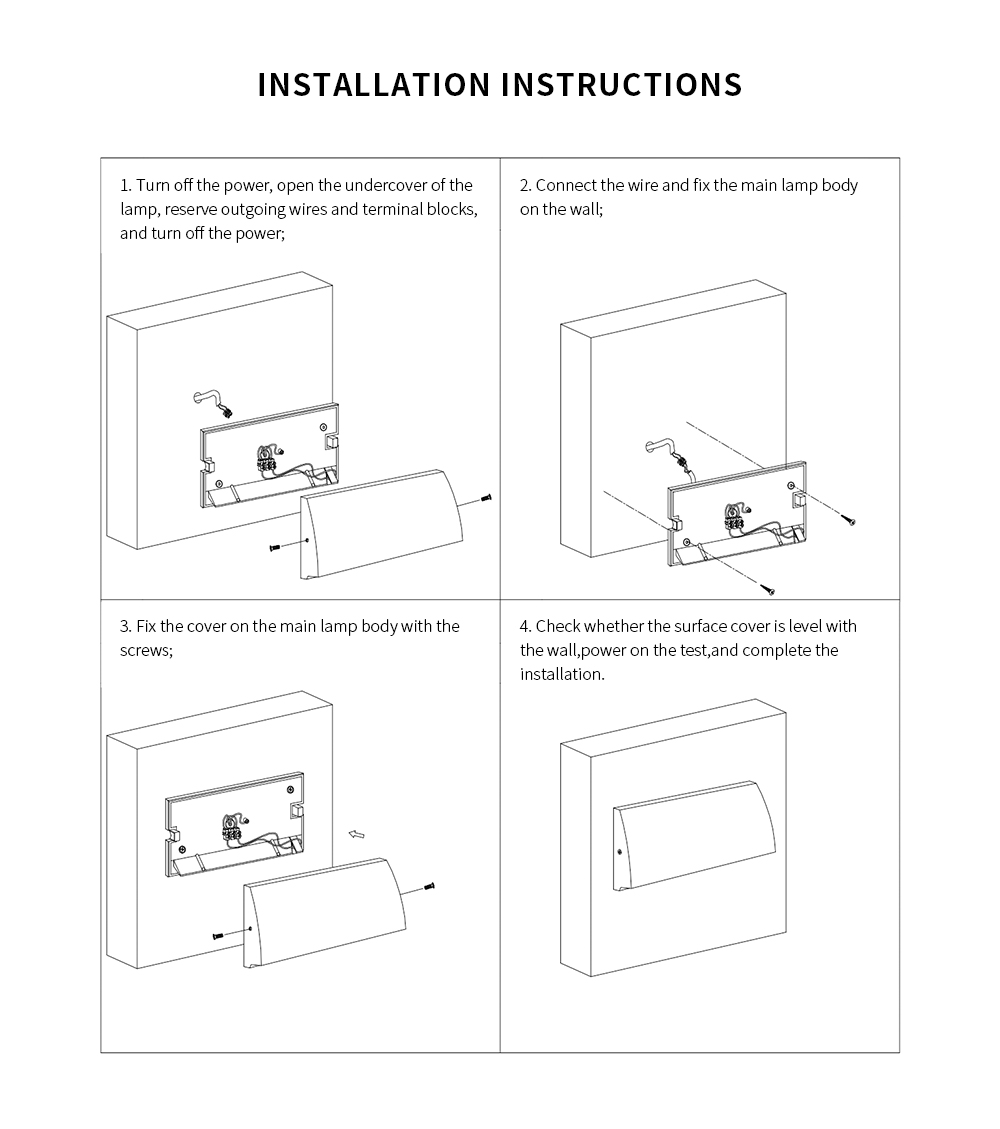 INSTALLATION INSTRUCTIONS

1. Turn off the power, open the undercover of the lamp, reserve outgoing wires and terminal blocks, and turn off the power;

2. Connect the wire and fix the main lamp body on the wall;

3. Fix the cover on the main lamp body with the screws;

4. Check whether the surface cover is level with the wall,power on the test,and complete the installation.