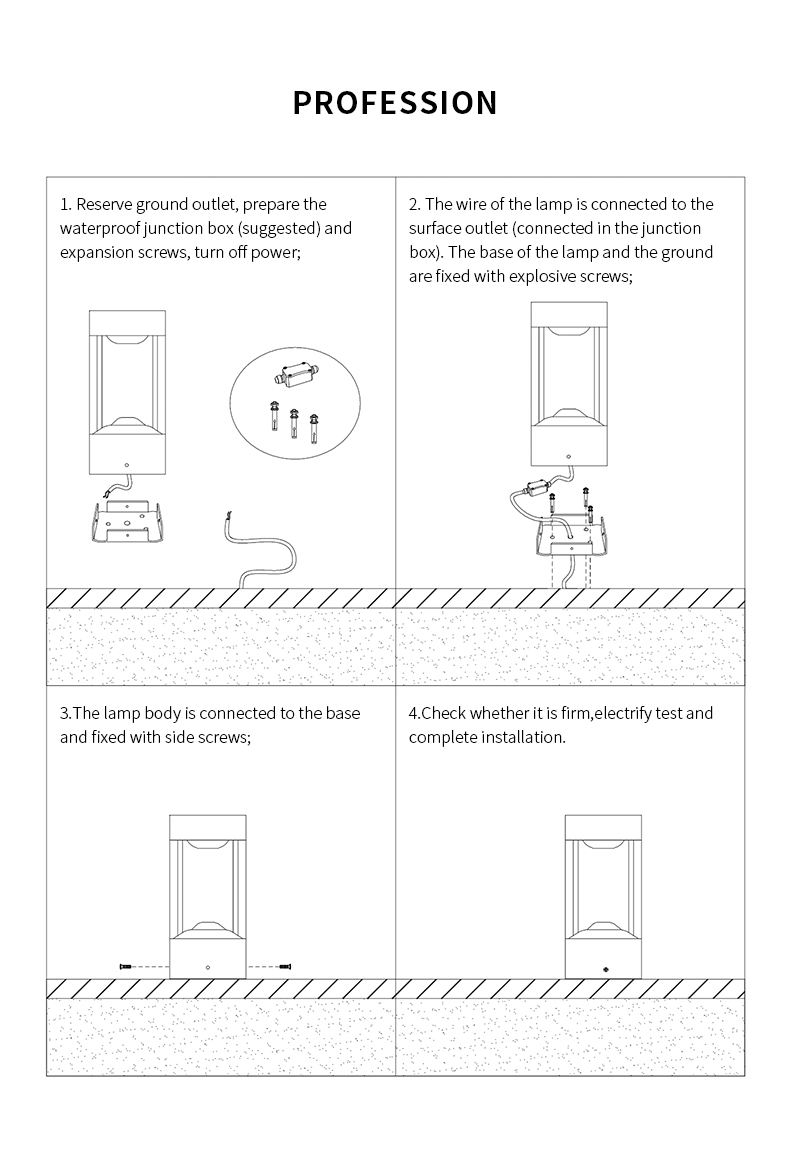 PROFESSION

1. Reserve ground outlet, prepare the waterproof junction box (suggested) and expansion screws, turn off power;

2. The wire of the lamp is connected to the surface outlet (connected in the junction box). The base of the lamp and the ground are fixed with explosive screws;

3.The lamp body is connected to the base and fixed with side screws;

4.Check whether it is firm,electrify test and complete installation.