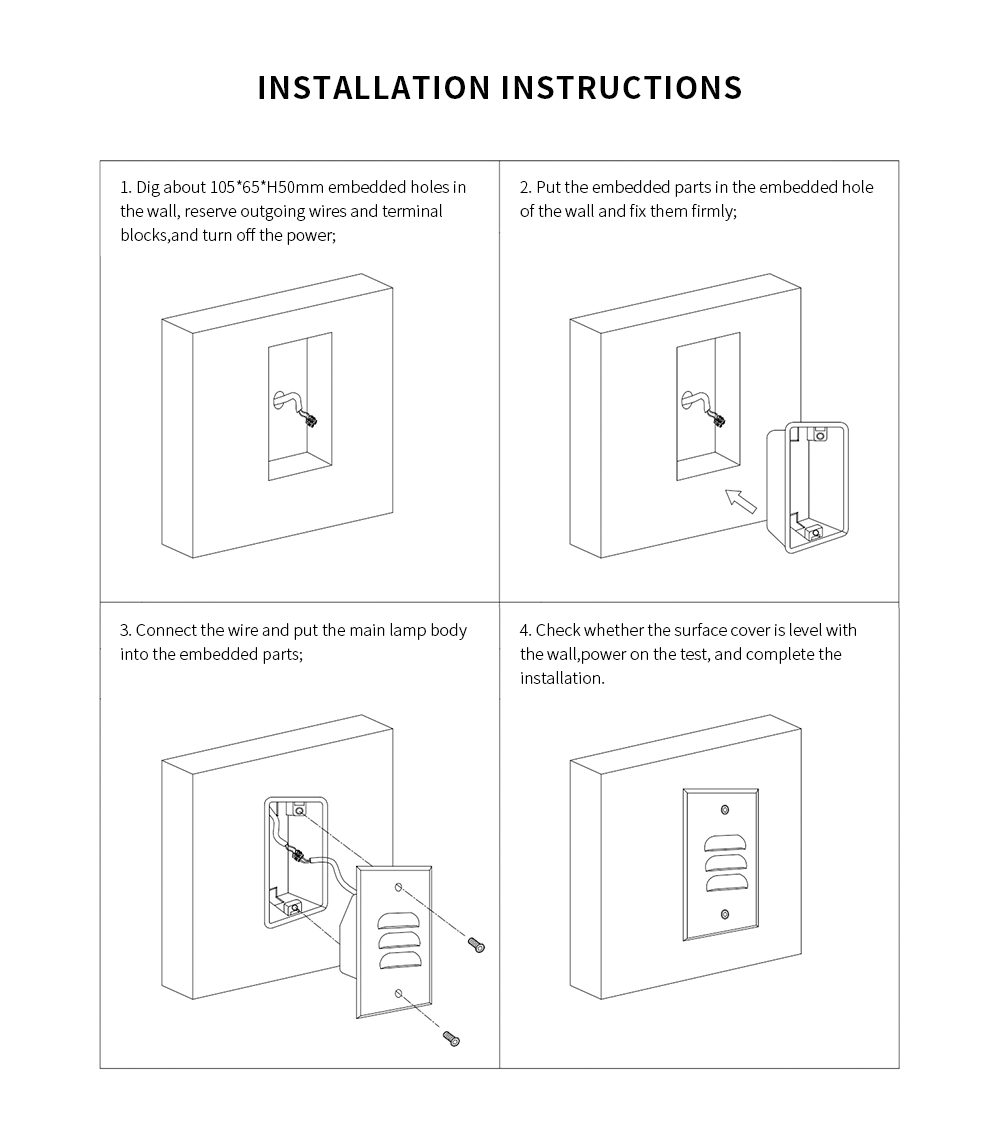 INSTALLATION INSTRUCTIONS

1. Dig about 105*65*H50mm embedded holes in the wall, reserve outgoing wires and terminal blocks,and turn off the power;

2. Put the embedded parts in the embedded hole of the wall and fix them firmly;

3. Connect the wire and put the main lamp body into the embedded parts;

4. Check whether the surface cover is level with the wall,power on the test, and complete the installation.