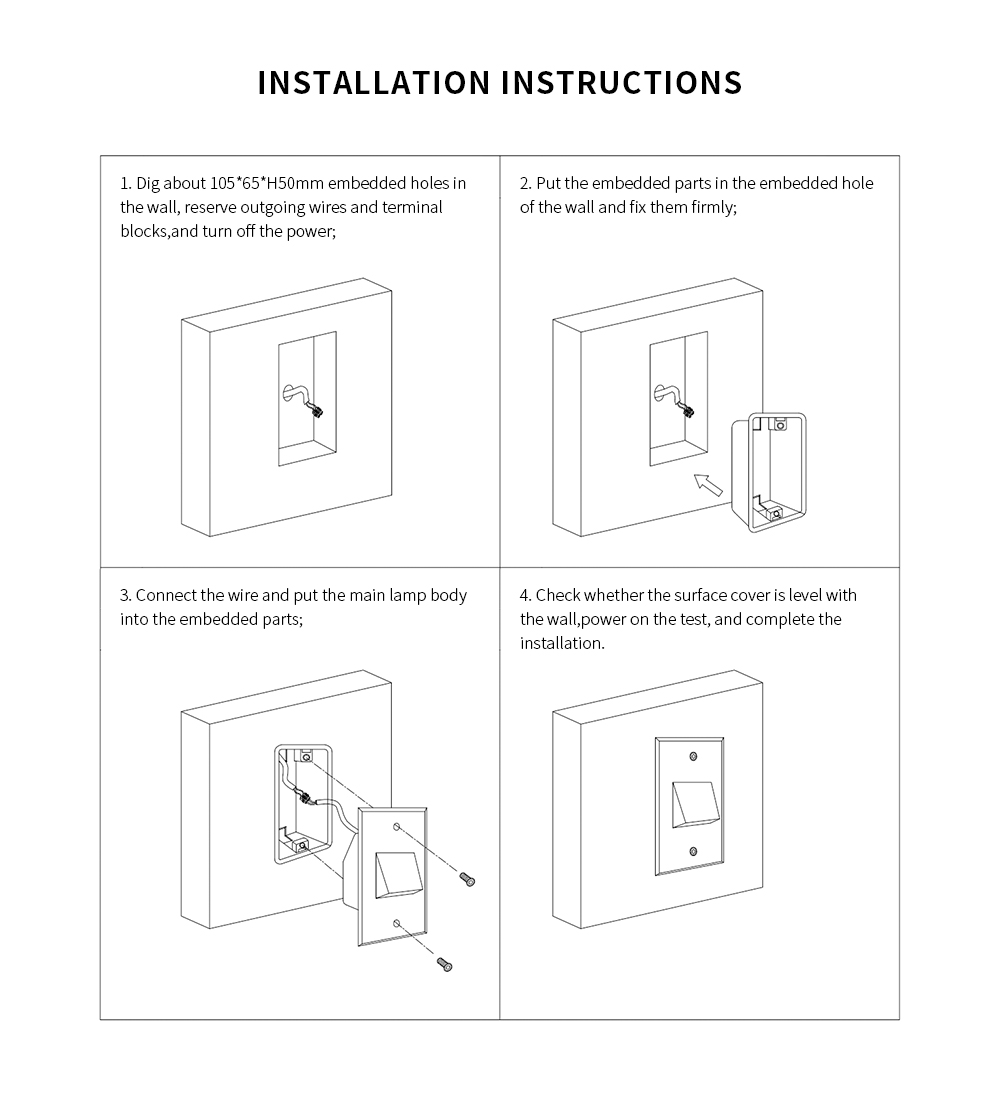 INSTALLATION INSTRUCTIONS

1. Dig about 105*65*H50mm embedded holes in the wall, reserve outgoing wires and terminal blocks,and turn off the power;

2. Put the embedded parts in the embedded hole of the wall and fix them firmly;

3. Connect the wire and put the main lamp body into the embedded parts;

4. Check whether the surface cover is level with the wall,power on the test, and complete the installation.