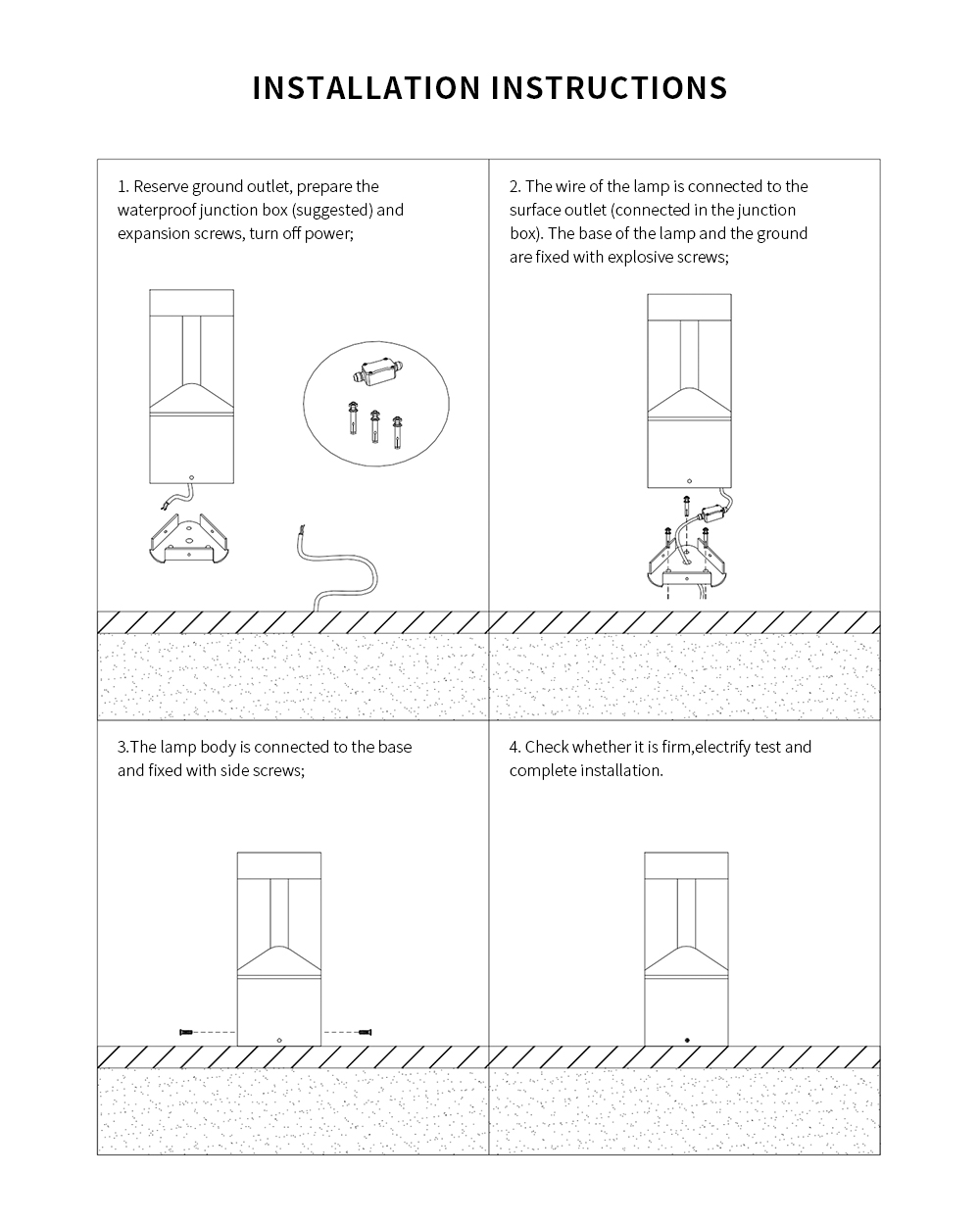 INSTALLATION INSTRUCTIONS

1. Reserve ground outlet, prepare the waterproof junction box (suggested) and expansion screws, turn off power;

2. The wire of the lamp is connected to the surface outlet (connected in the junction box). The base of the lamp and the ground are fixed with explosive screws;

3.The lamp body is connected to the base and fixed with side screws;

4. Check whether it is firm,electrify test and complete installation.