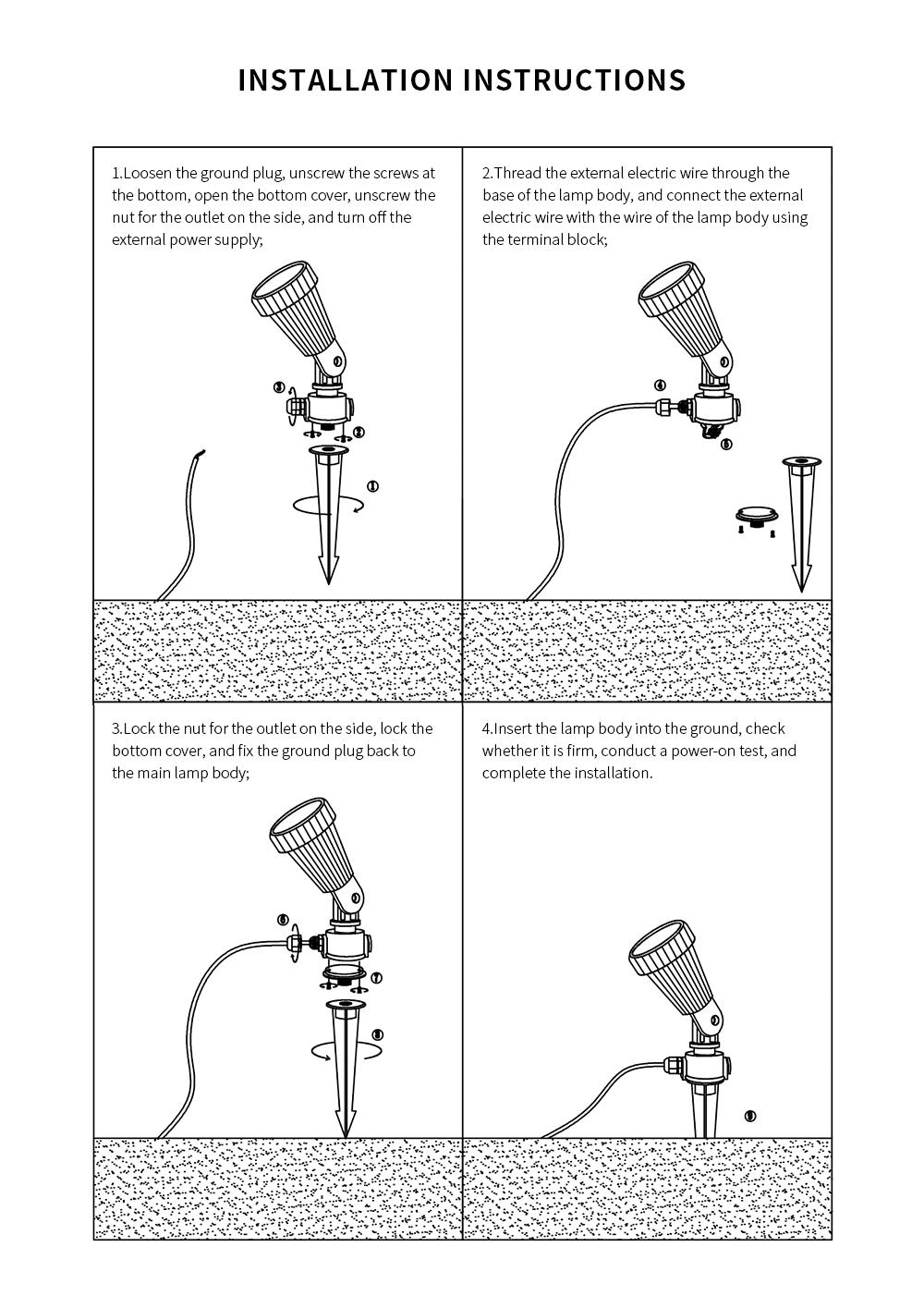 INSTALLATION INSTRUCTIONS

1.Loosen the ground plug, unscrew the screws at the bottom, open the bottom cover, unscrew the nut for the outlet on the side, and turn off the external power supply;

③

②

①

2.Thread the external electric wire through the base of the lamp body, and connect the external electric wire with the wire of the lamp body using the terminal block;

④

⑤

3.Lock the nut for the outlet on the side, lock the bottom cover, and fix the ground plug back to the main lamp body;

⑥

⑦

⑧

4.Insert the lamp body into the ground, check whether it is firm, conduct a power-on test, and complete the installation.

⑨